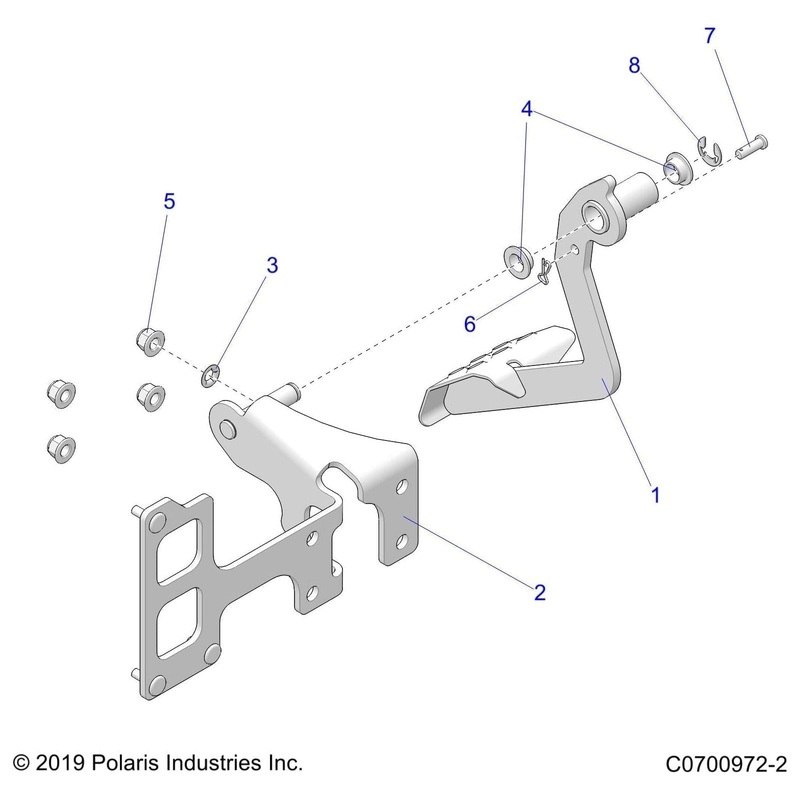 7
8
4
5
3
6
1
2
© 2019 Polaris Industries Inc.
C0700972-2