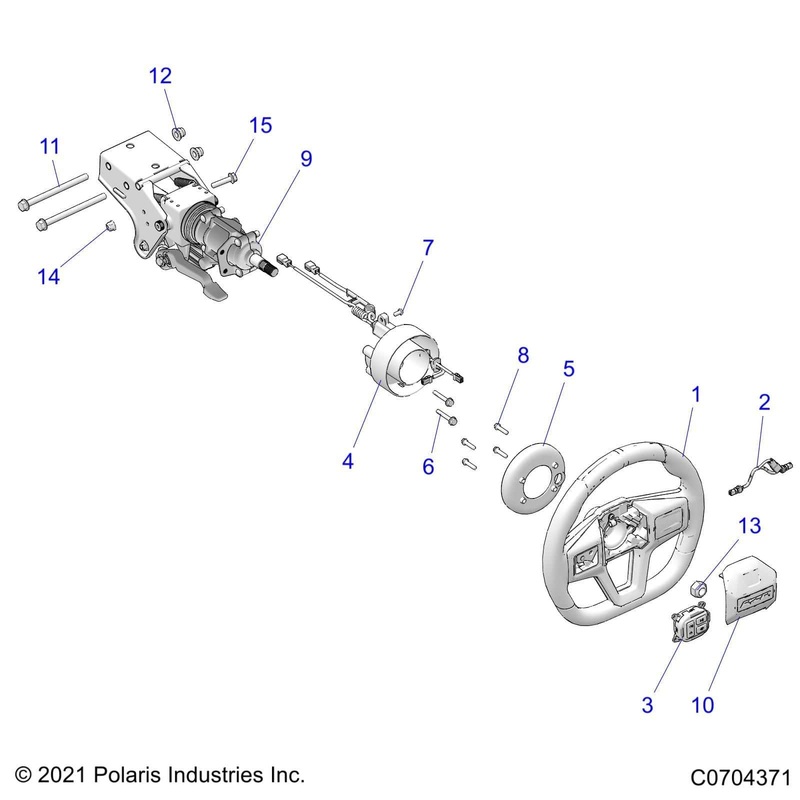 12
15
11
9
14
7
8
5
1
2
4
6
13
3
10

© 2021 Polaris Industries Inc.

C0704371