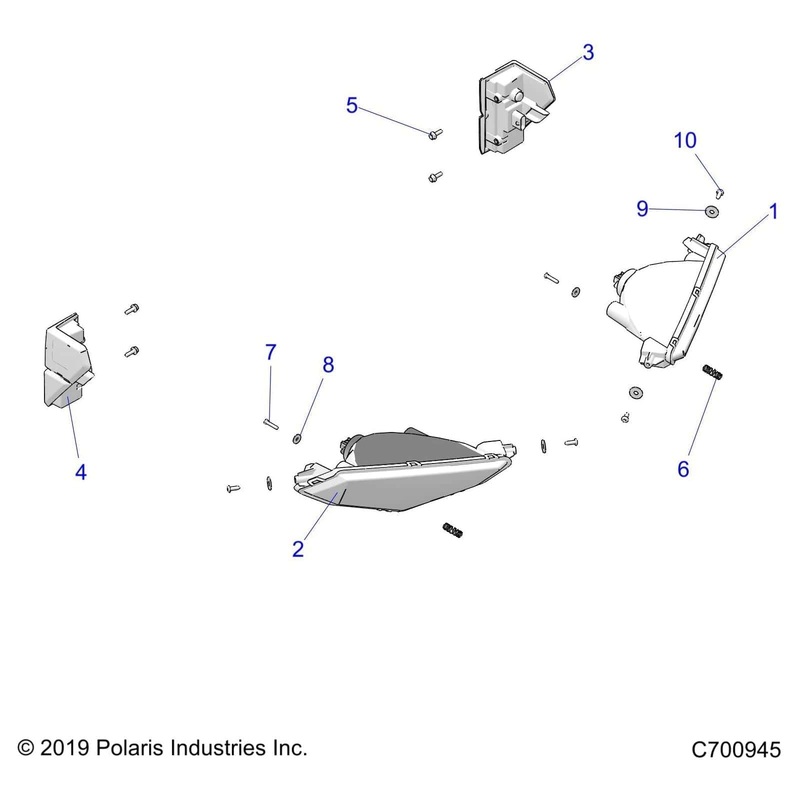 3
5
10
9
1
7
8
4
6
2
© 2019 Polaris Industries Inc.
C700945